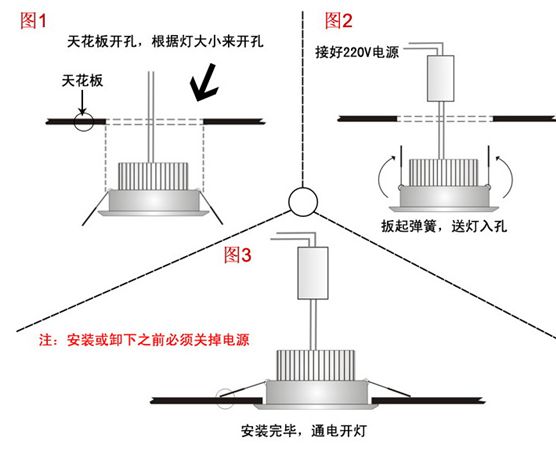 图1

天花板开孔，根据灯大小来开孔

天花板

图2

接好220V电源

扳起弹簧，送灯入孔

图3

注：安装或卸下之前必须关掉电源

安装完毕，通电开灯