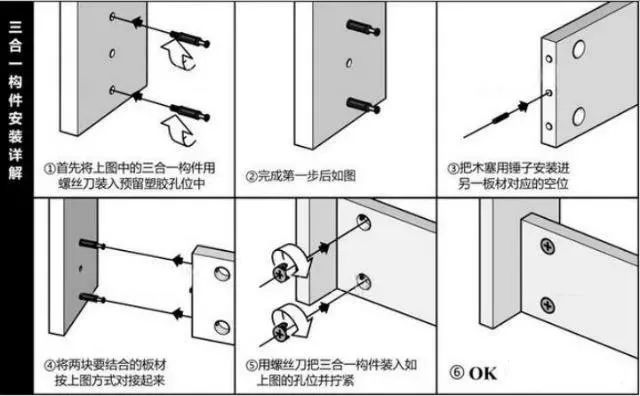 三合一构件安装详解

①首先将上图中的三合一构件用螺丝刀装入预留塑胶孔位中

②完成第一步后如图

③把木塞用锤子安装进另一板材对应的空位

④将两块要结合的板材按上图方式对接起来

⑤用螺丝刀把三合一构件装入如上图的孔位并拧紧

⑥ OK